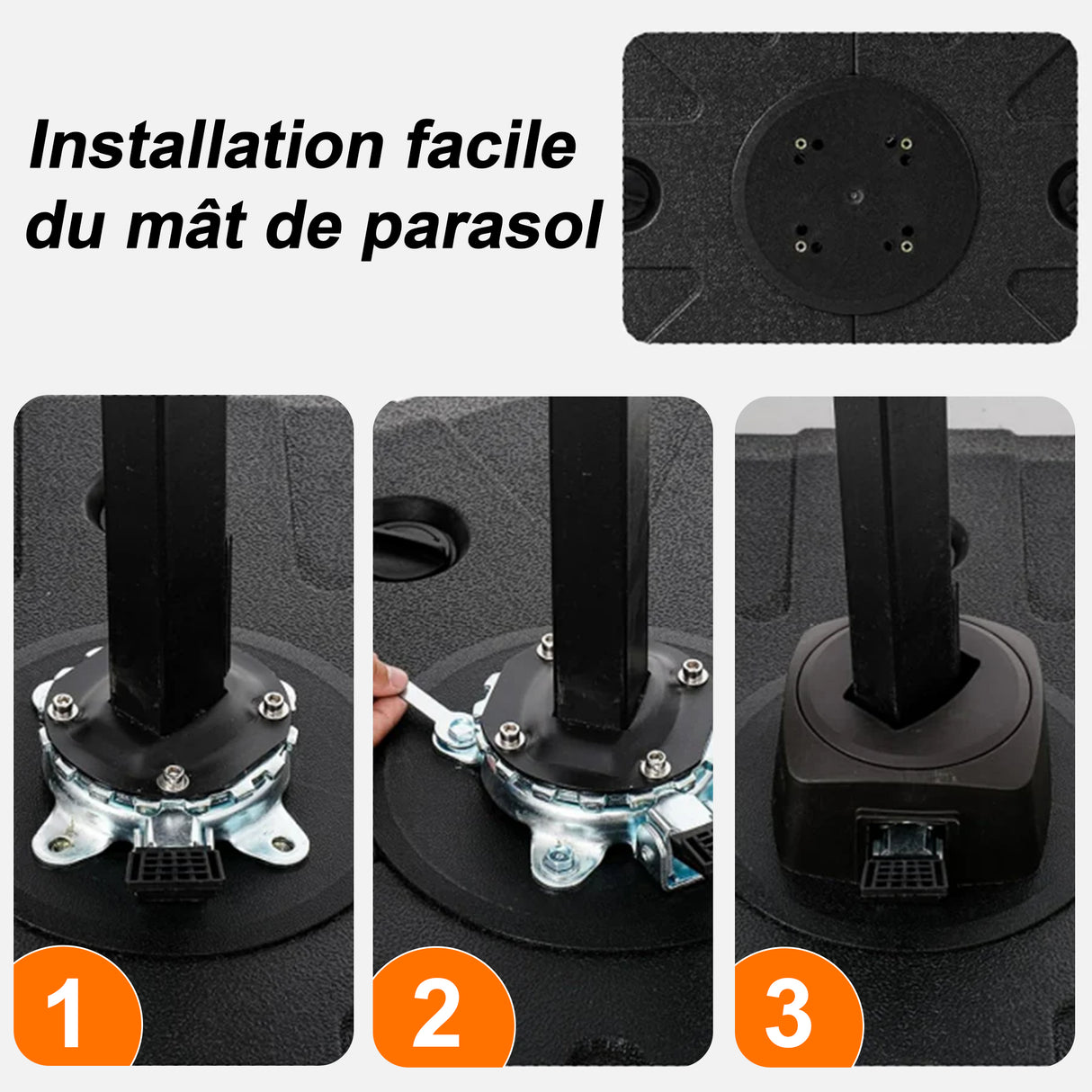 Installation facile du mât de parasol

1

2

3