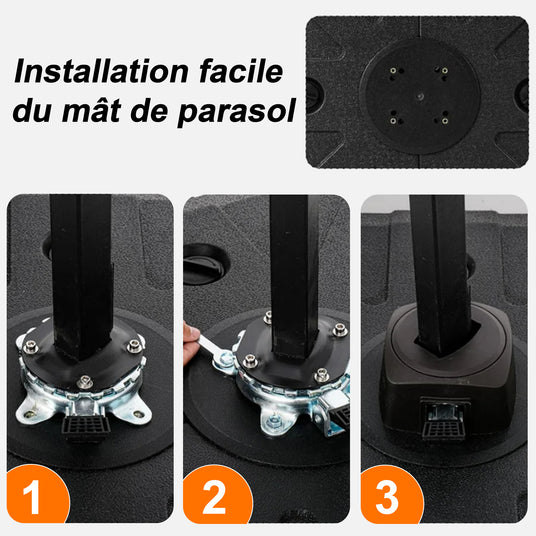 Installation facile du mât de parasol

1

2

3